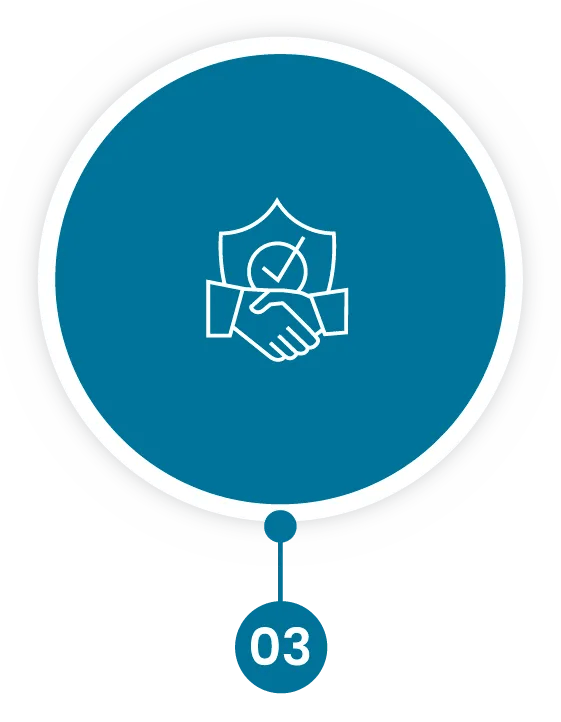 03