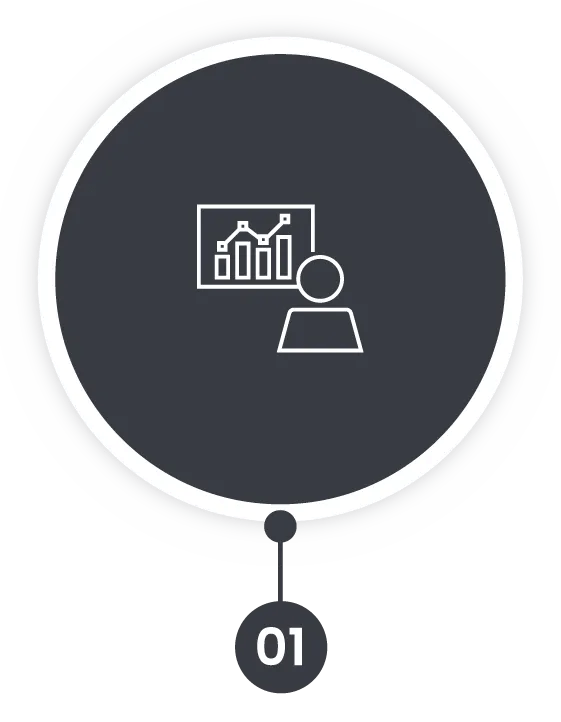 01