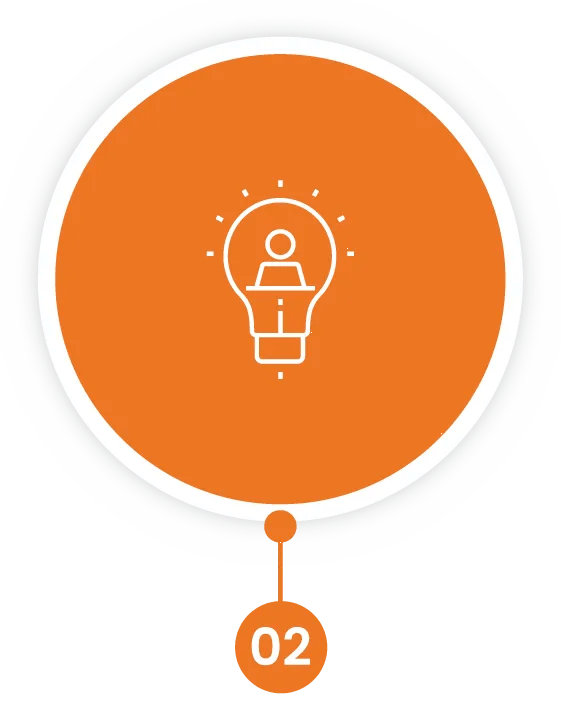 02